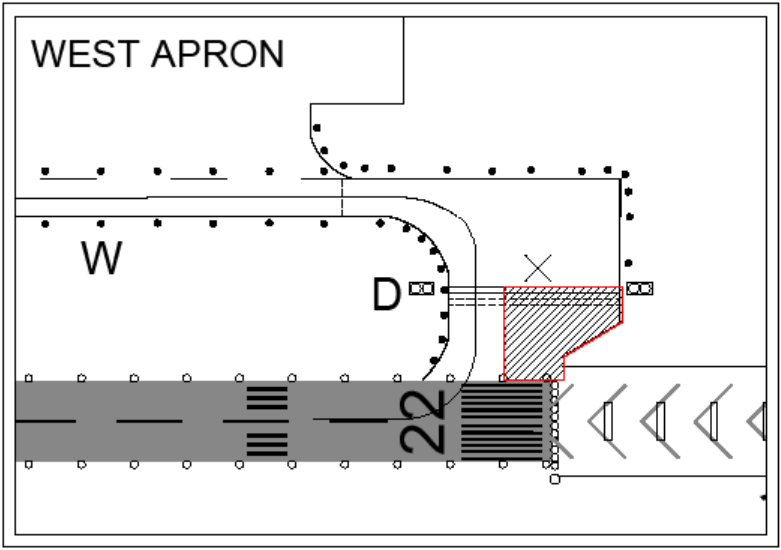 WEST APRON

W

D

22